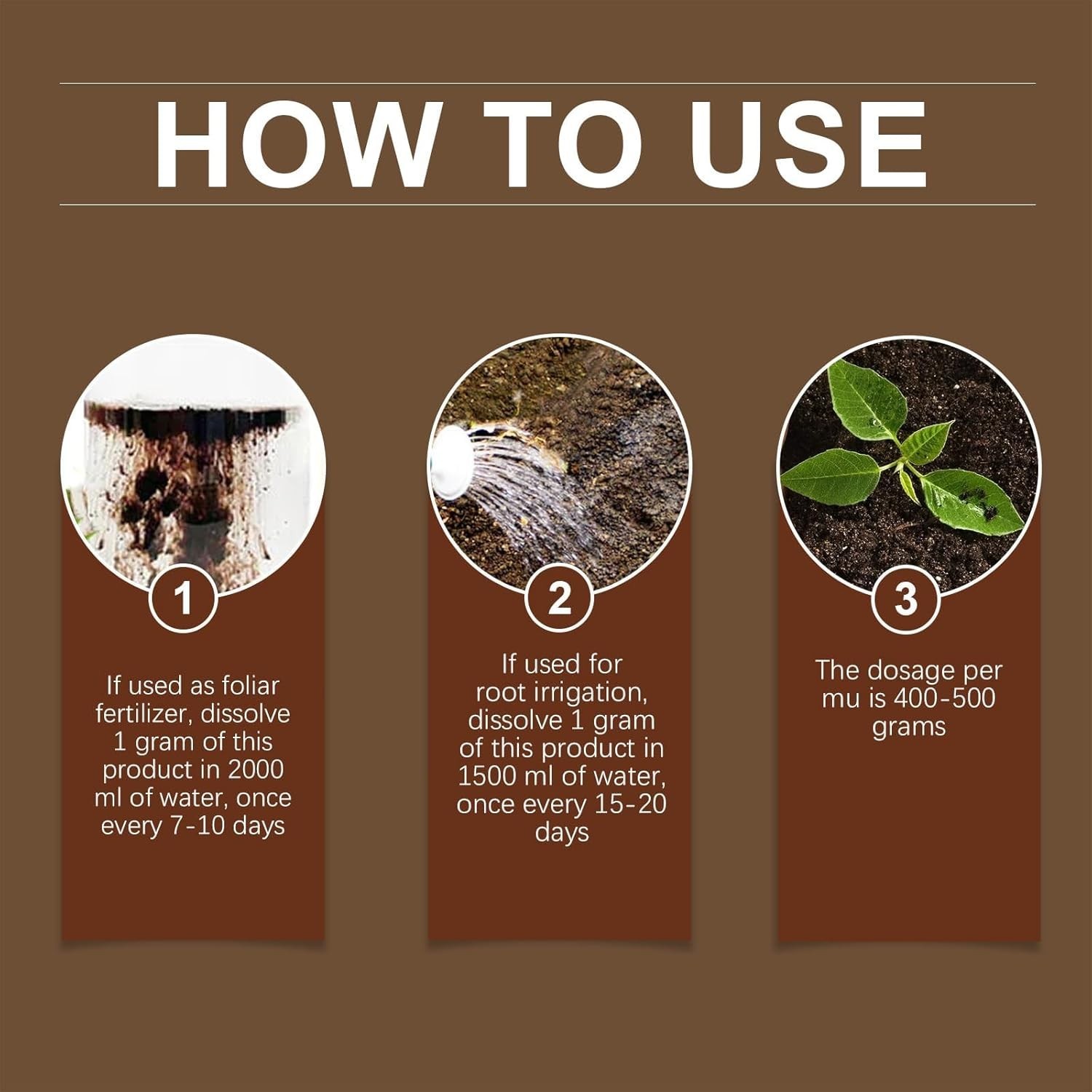 HOW TO USE

1

If used as foliar fertilizer, dissolve 1 gram of this product in 2000 ml of water, once every 7-10 days

2

If used for root irrigation, dissolve 1 gram of this product in 1500 ml of water, once every 15-20 days

3

The dosage per mu is 400-500 grams