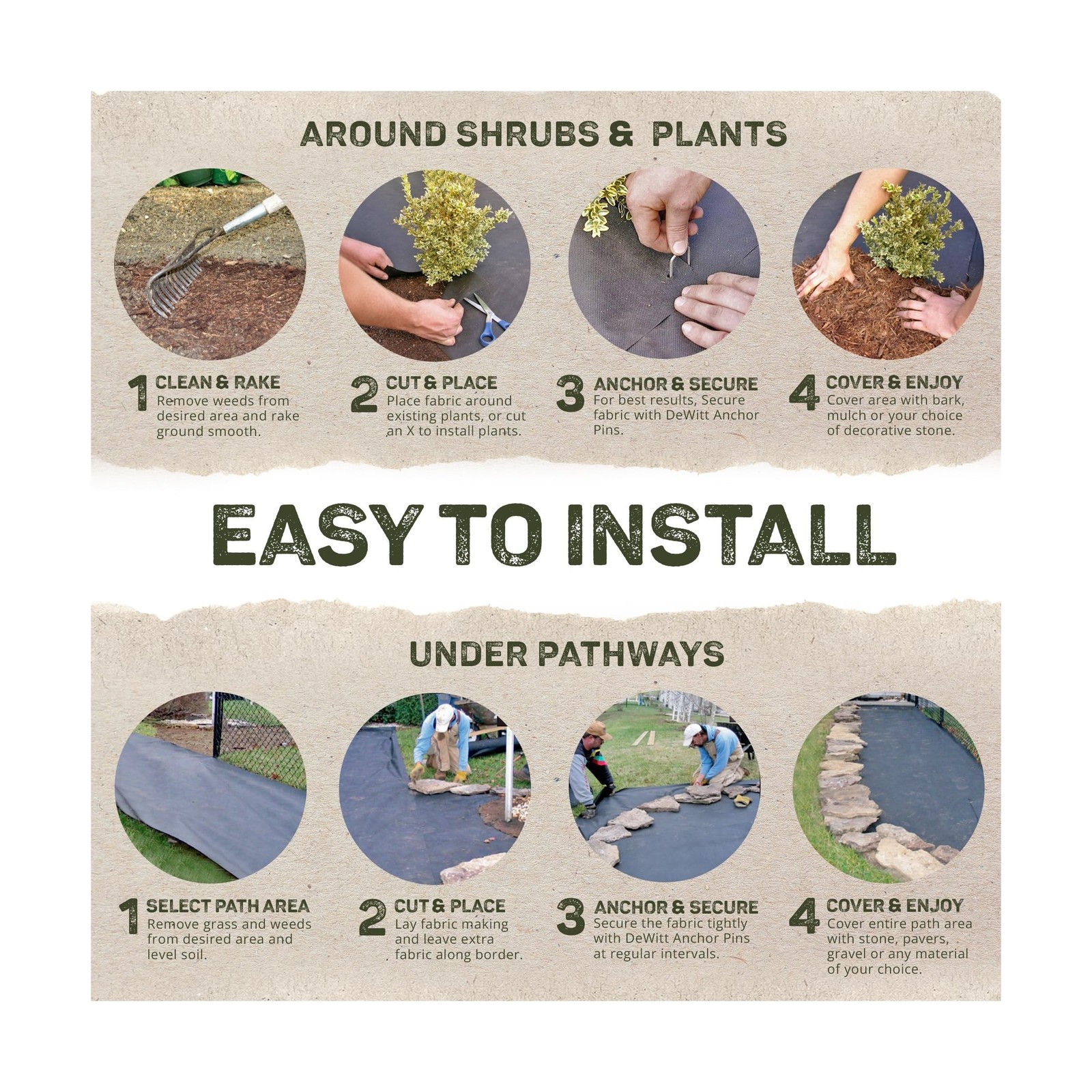 AROUND SHRUBS & PLANTS

1 CLEAN & RAKE
Remove weeds from desired area and rake ground smooth.

2 CUT & PLACE
Place fabric around existing plants, or cut an X to install plants.

3 ANCHOR & SECURE
For best results, Secure fabric with DeWitt Anchor Pins.

4 COVER & ENJOY
Cover area with bark, mulch or your choice of decorative stone.

EASY TO INSTALL

UNDER PATHWAYS

1 SELECT PATH AREA
Remove grass and weeds from desired area and level soil.

2 CUT & PLACE
Lay fabric making and leave extra fabric along border.

3 ANCHOR & SECURE
Secure the fabric tightly with DeWitt Anchor Pins at regular intervals.

4 COVER & ENJOY
Cover entire path area with stone, pavers, gravel or any material of your choice.