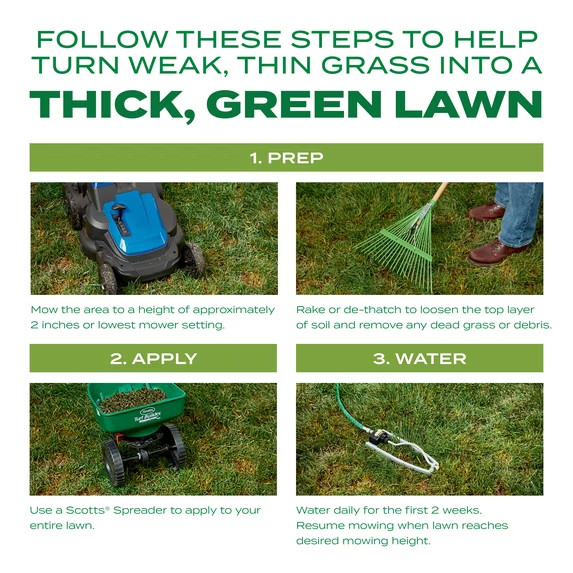 FOLLOW THESE STEPS TO HELP TURN WEAK, THIN GRASS INTO A

THICK, GREEN LAWN

1. PREP

Mow the area to a height of approximately 2 inches or lowest mower setting.

Rake or de-thatch to loosen the top layer of soil and remove any dead grass or debris.

2. APPLY

Scotts
Turf Builder

Use a Scotts® Spreader to apply to your entire lawn.

3. WATER

Water daily for the first 2 weeks. Resume mowing when lawn reaches desired mowing height.