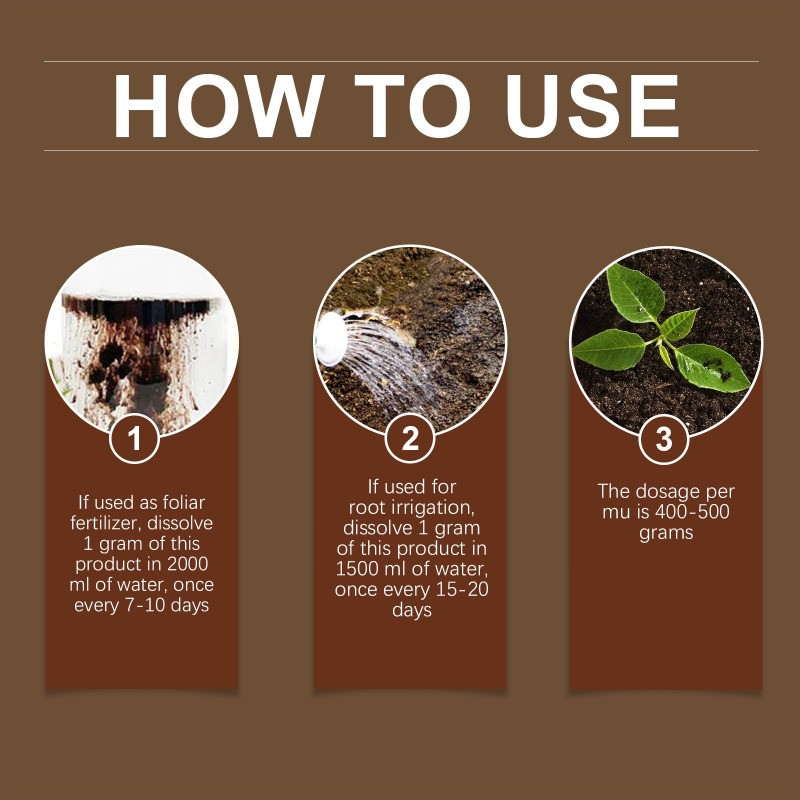 HOW TO USE

1

If used as foliar fertilizer, dissolve 1 gram of this product in 2000 ml of water, once every 7-10 days

2

If used for root irrigation, dissolve 1 gram of this product in 1500 ml of water, once every 15-20 days

3

The dosage per mu is 400-500 grams