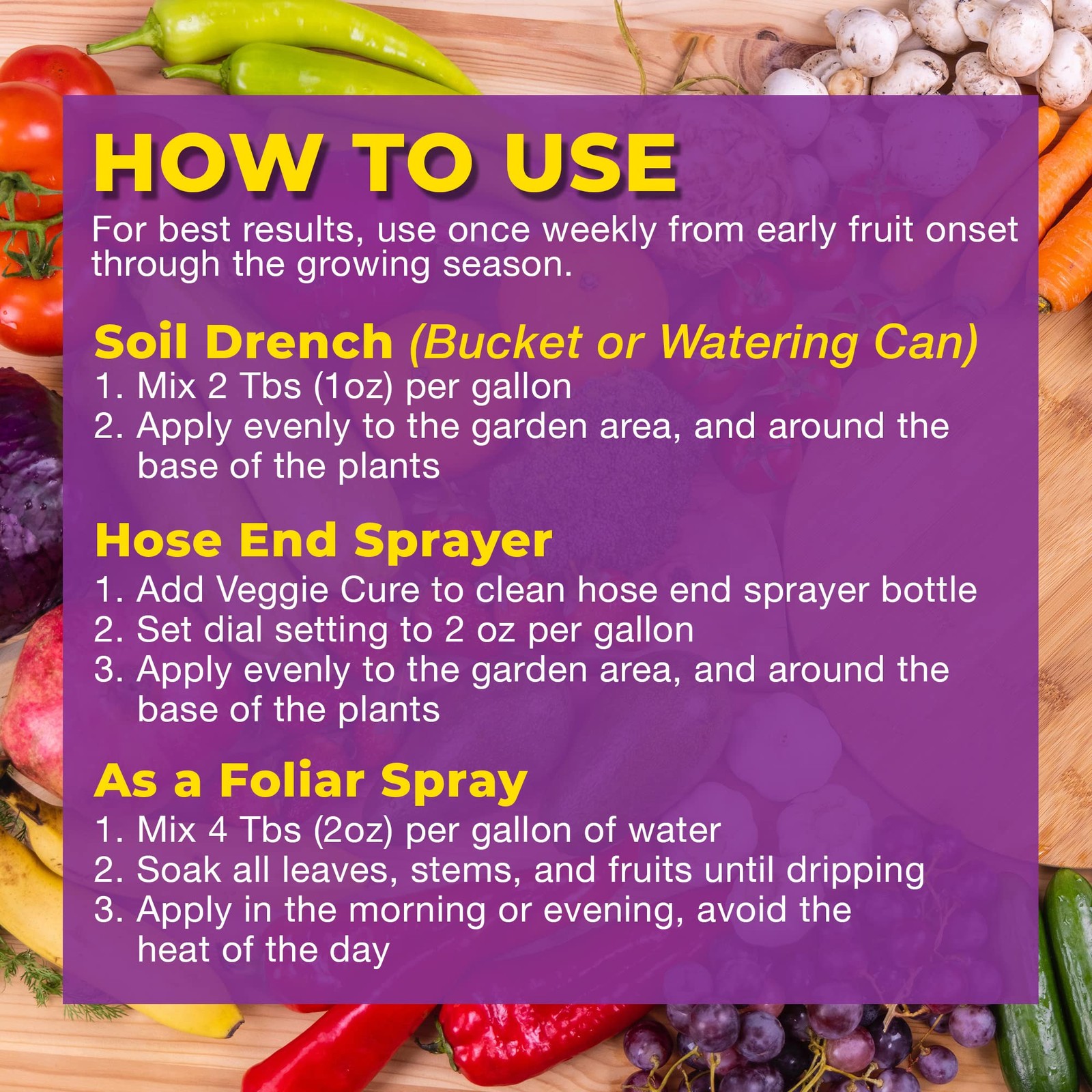 HOW TO USE

For best results, use once weekly from early fruit onset through the growing season.

Soil Drench (Bucket or Watering Can)

1. Mix 2 Tbs (1oz) per gallon
2. Apply evenly to the garden area, and around the base of the plants

Hose End Sprayer

1. Add Veggie Cure to clean hose end sprayer bottle
2. Set dial setting to 2 oz per gallon
3. Apply evenly to the garden area, and around the base of the plants

As a Foliar Spray

1. Mix 4 Tbs (2oz) per gallon of water
2. Soak all leaves, stems, and fruits until dripping
3. Apply in the morning or evening, avoid the heat of the day